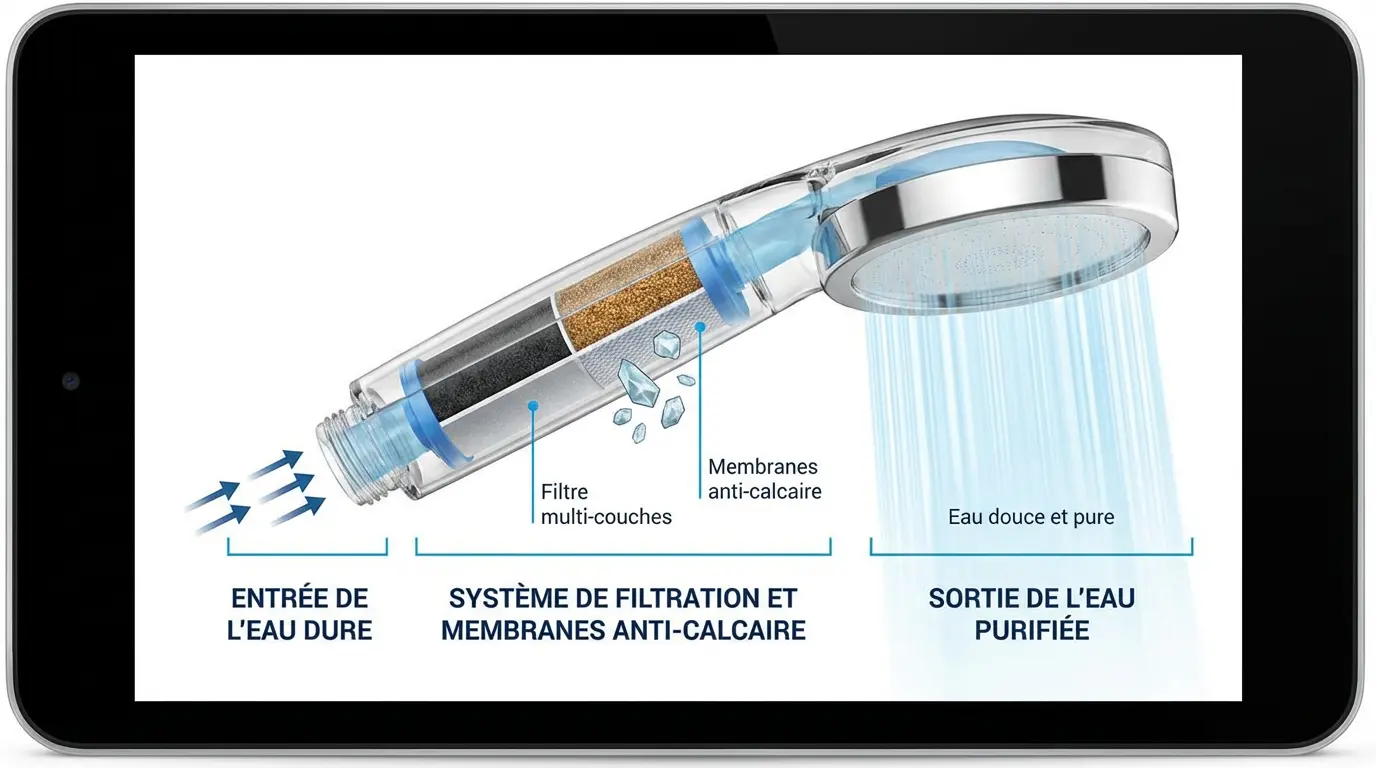 Filtre multi-couches

Membranes anti-calcaire

Eau douce et pure

ENTRÉE DE L'EAU DURE

SYSTÈME DE FILTRATION ET MEMBRANES ANTI-CALCAIRE

SORTIE DE L'EAU PURIFIÉE